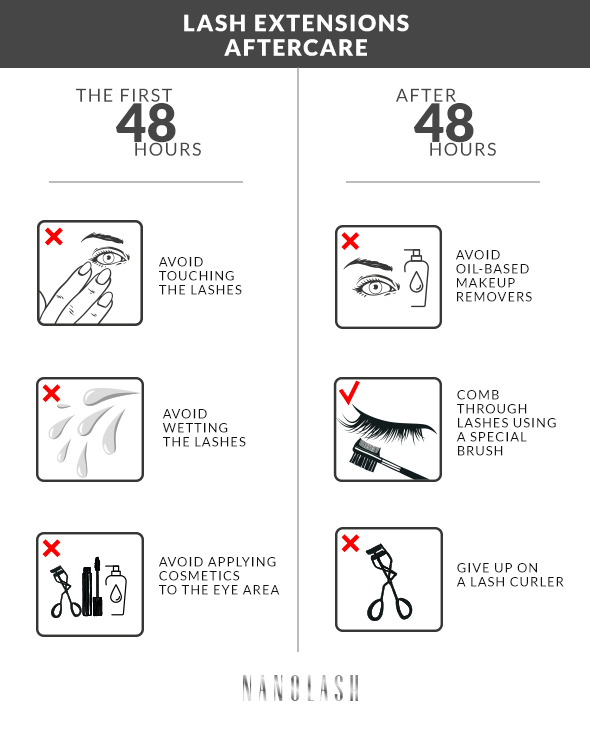 LASH EXTENSIONS AFTERCARE

THE FIRST 48 HOURS

AVOID TOUCHING THE LASHES

AVOID WETTING THE LASHES

AVOID APPLYING COSMETICS TO THE EYE AREA

AFTER 48 HOURS

AVOID OIL-BASED MAKEUP REMOVERS

COMB THROUGH LASHES USING A SPECIAL BRUSH

GIVE UP ON A LASH CURLER

NANOLASH