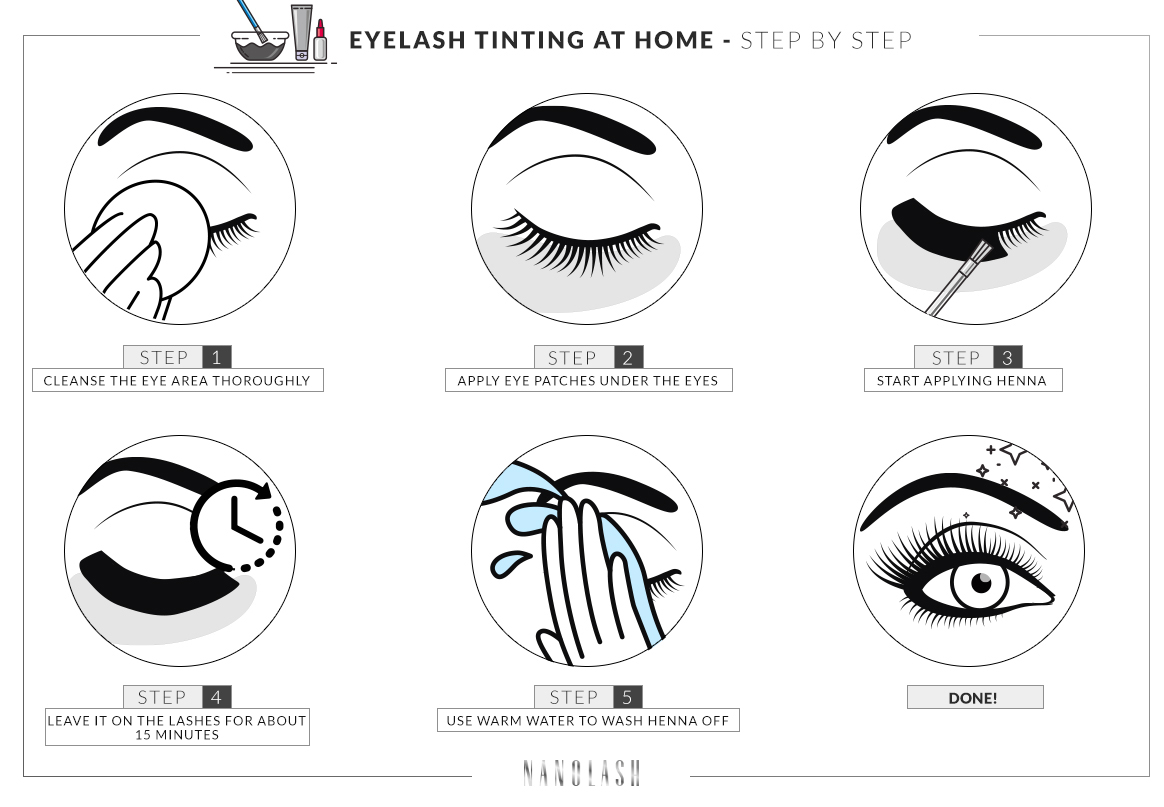 EYELASH TINTING AT HOME - STEP BY STEP

STEP 1
CLEANSE THE EYE AREA THOROUGHLY

STEP 2
APPLY EYE PATCHES UNDER THE EYES

STEP 3
START APPLYING HENNA

STEP 4
LEAVE IT ON THE LASHES FOR ABOUT 15 MINUTES

STEP 5
USE WARM WATER TO WASH HENNA OFF

DONE!

NANOLASH